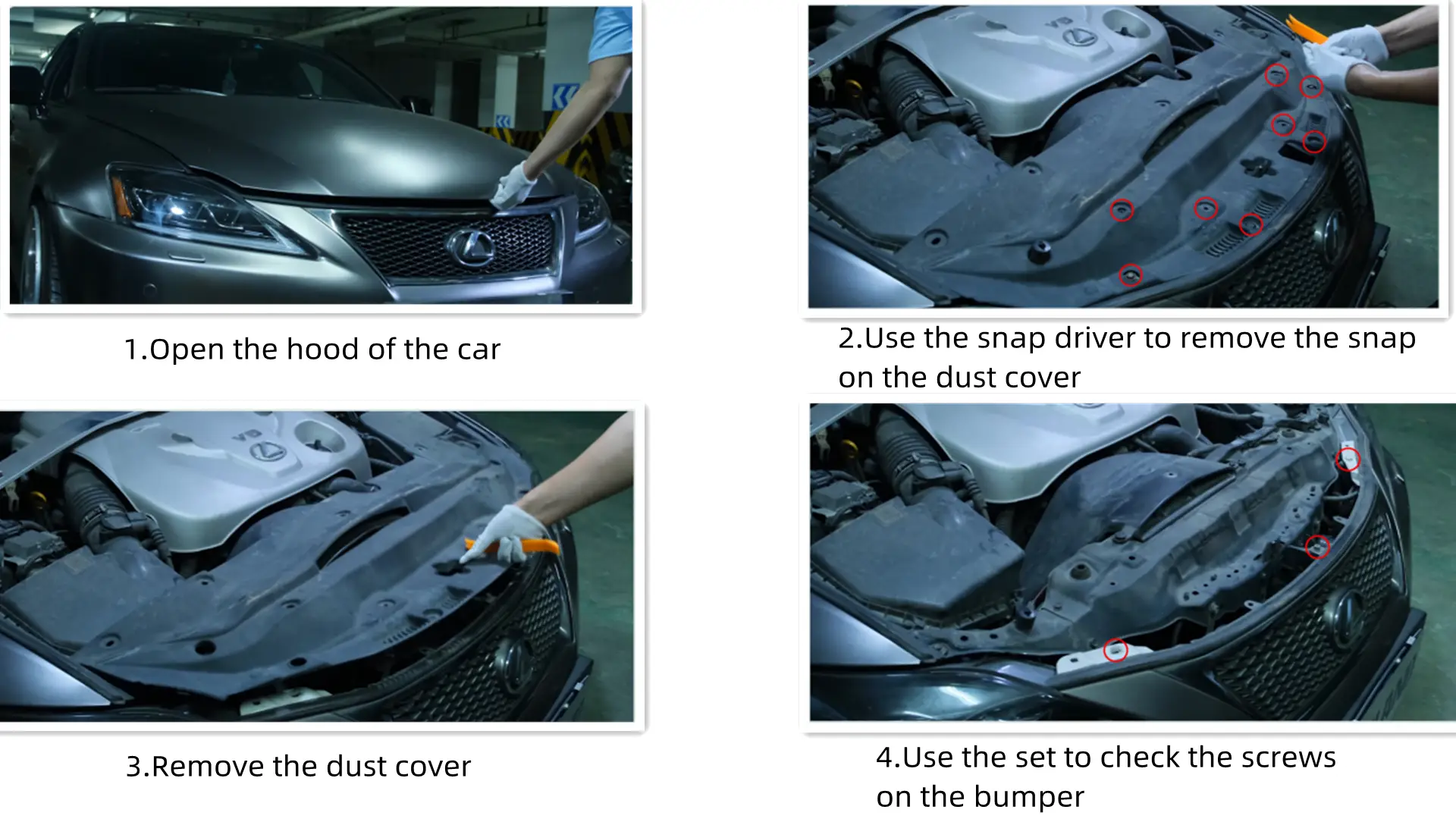 1.Open the hood of the car

2.Use the snap driver to remove the snap on the dust cover

3.Remove the dust cover

4.Use the set to check the screws on the bumper