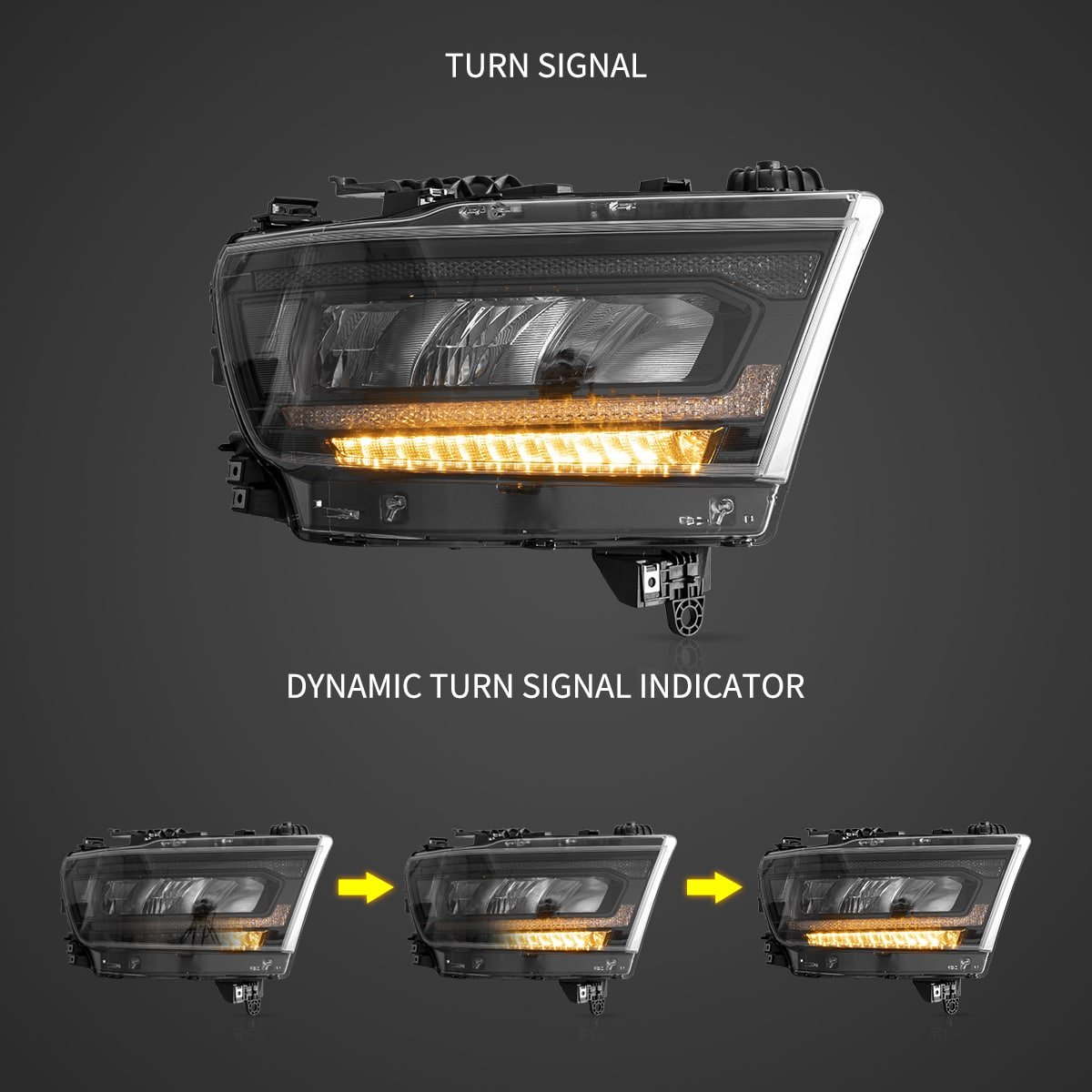 TURN SIGNAL

DYNAMIC TURN SIGNAL INDICATOR