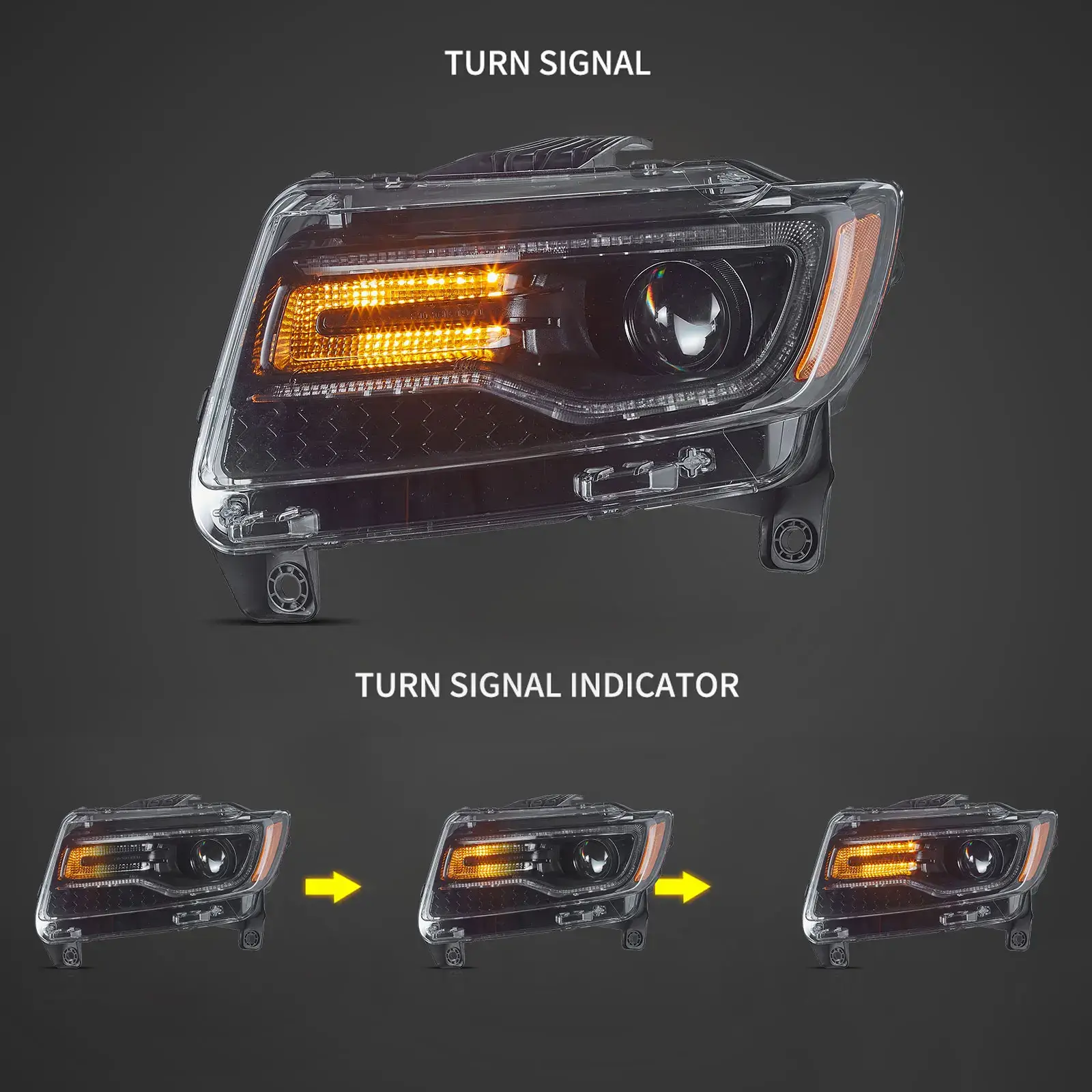 TURN SIGNAL

TURN SIGNAL INDICATOR